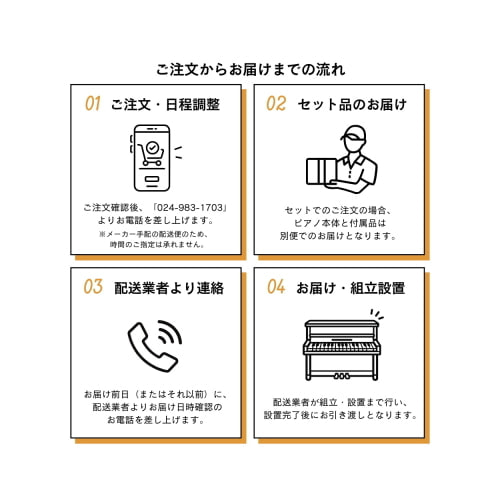 ご注文からお届けまでの流れ

01 ご注文・日程調整

ご注文確認後、「024-983-1703」よりお電話を差し上げます。
※メーカー手配の配送便のため、時間のご指定は承れません。

02 セット品のお届け

セットでのご注文の場合、ピアノ本体と付属品は別便でのお届けとなります。

03 配送業者より連絡

お届け前日（またはそれ以前）に、配送業者よりお届け日時確認のお電話を差し上げます。

04 お届け・組立設置

配送業者が組立・設置まで行い、設置完了後にお引き渡しとなります。